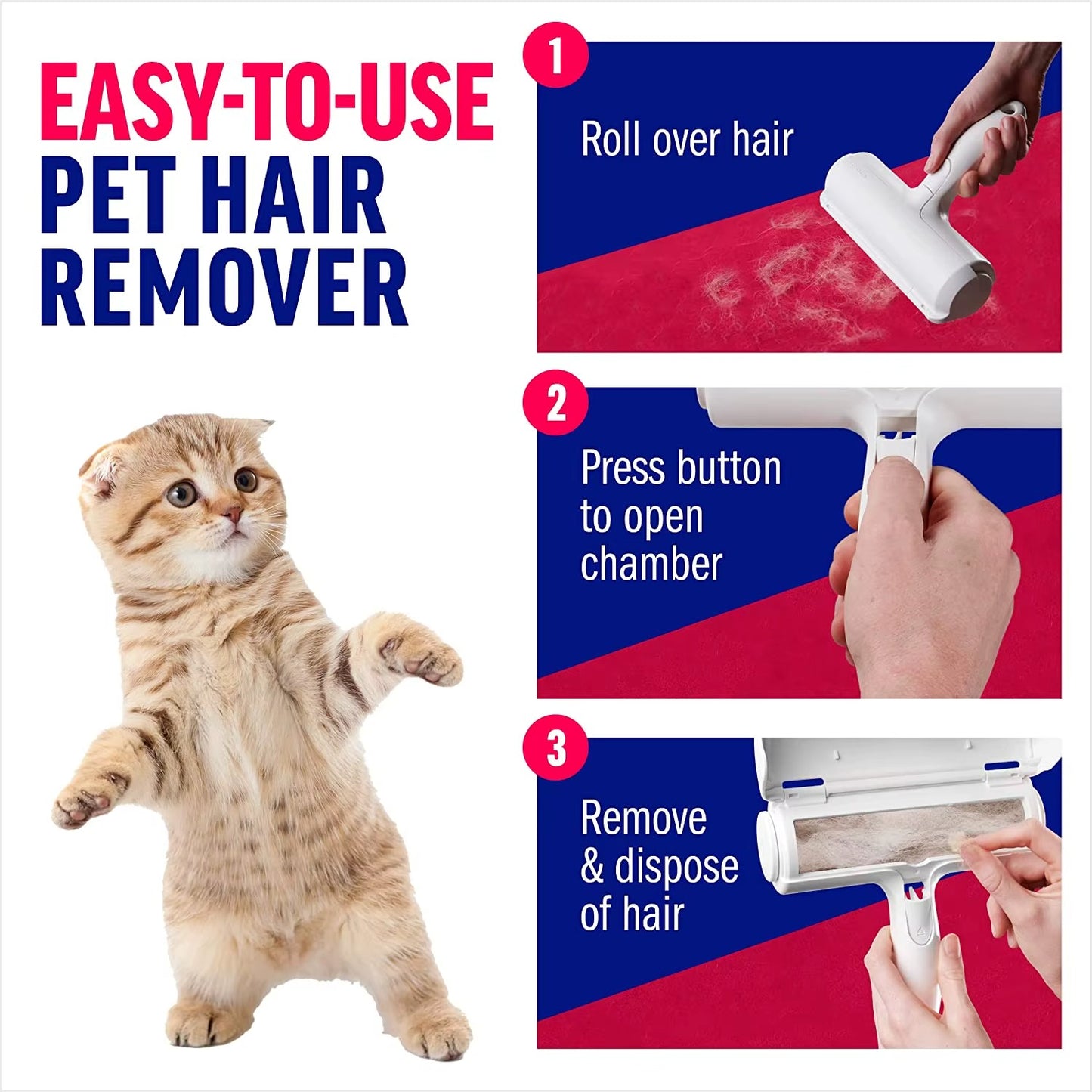 EASY-TO-USE
PET HAIR
REMOVER

1
Roll over hair

2
Press button to open chamber

3
Remove & dispose of hair